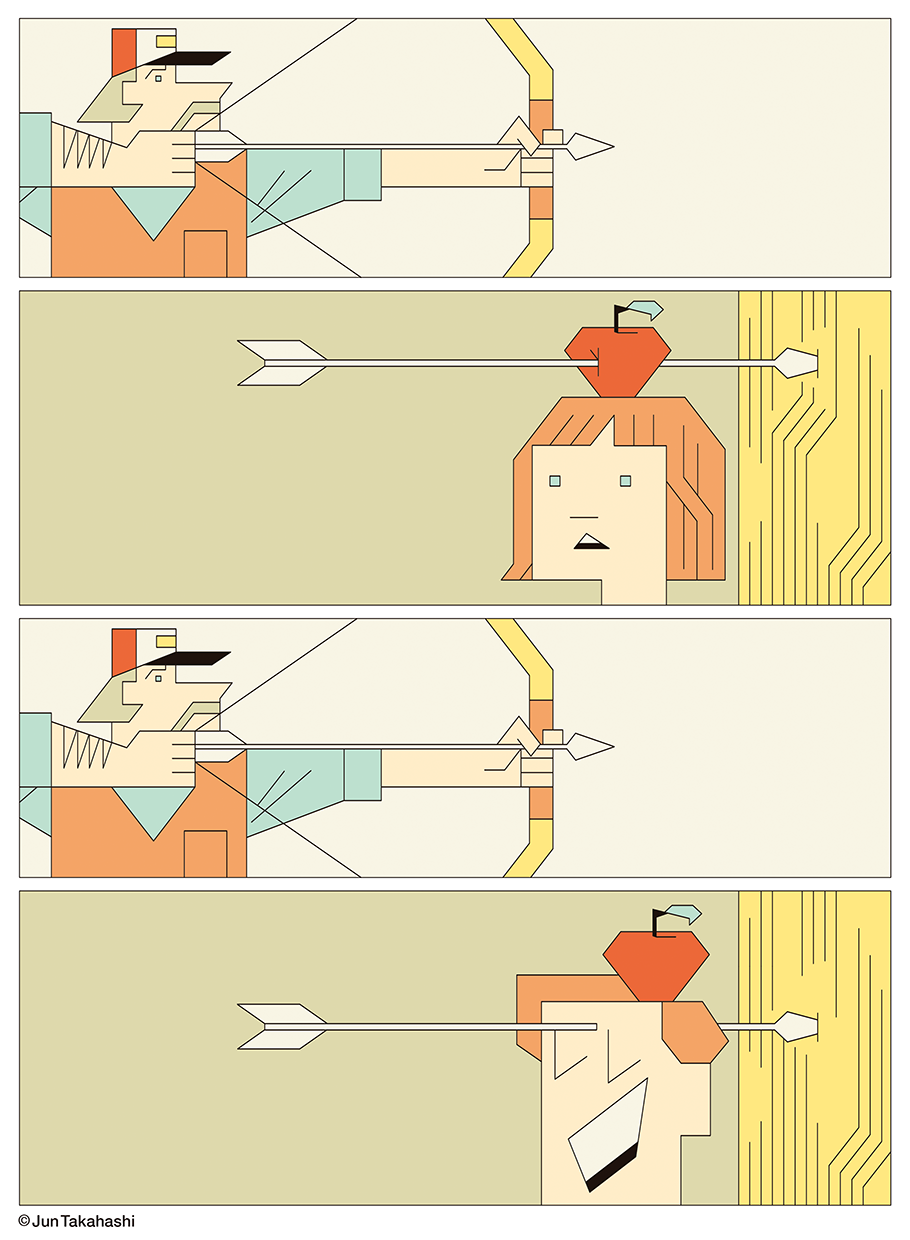 ©Jun Takahashi